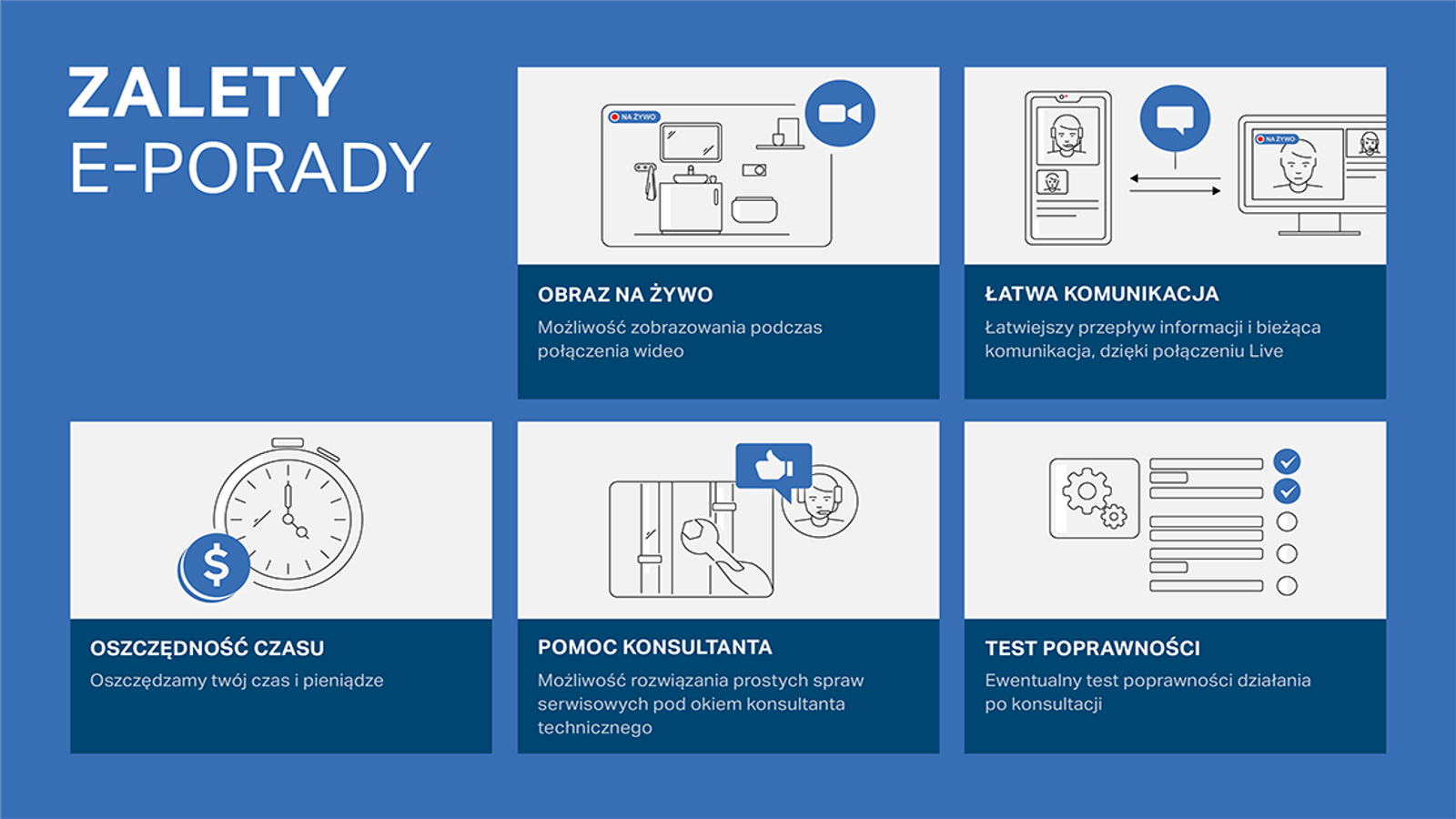 ZALETY
E-PORADY

NA ŻYWO

OBRAZ NA ŻYWO

Możliwość zobrazowania podczas połączenia wideo

NA ŻYWO

ŁATWA KOMUNIKACJA

Łatwiejszy przepływ informacji i bieżąca komunikacja, dzięki połączeniu Live

$

OSZCZĘDNOŚĆ CZASU

Oszczędzamy twój czas i pieniądze

POMOC KONSULTANTA

Możliwość rozwiązania prostych spraw serwisowych pod okiem konsultanta technicznego

TEST POPRAWNOŚCI

Ewentualny test poprawności działania po konsultacji